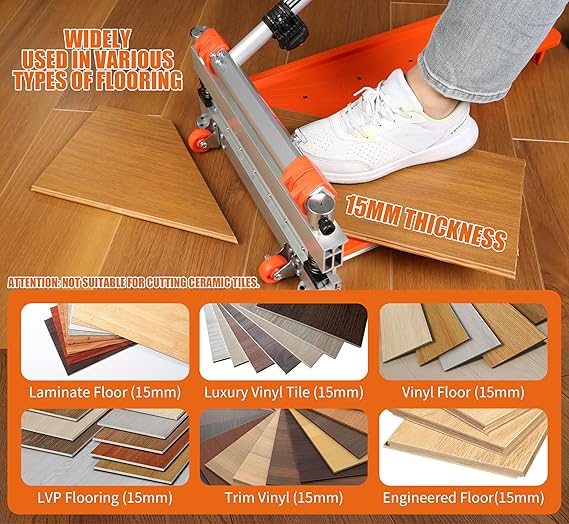 WIDELY USED IN VARIOUS TYPES OF FLOORING

15MM THICKNESS

ATTENTION: NOT SUITABLE FOR CUTTING CERAMIC TILES.

Laminate Floor (15mm)

Luxury Vinyl Tile (15mm)

Vinyl Floor (15mm)

LVP Flooring (15mm)

Trim Vinyl (15mm)

Engineered Floor(15mm)