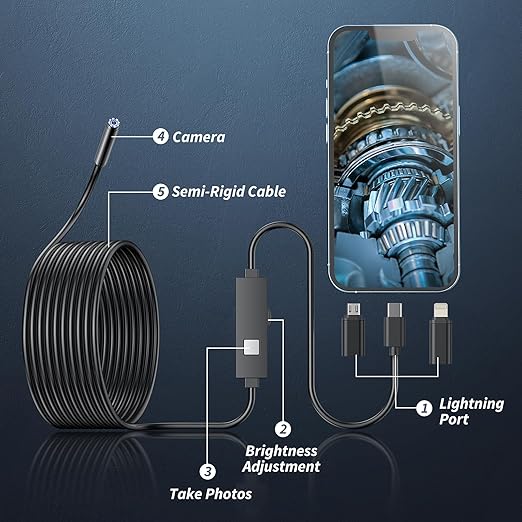 4 Camera

5 Semi-Rigid Cable

1 Lightning Port

2 Brightness Adjustment

3 Take Photos