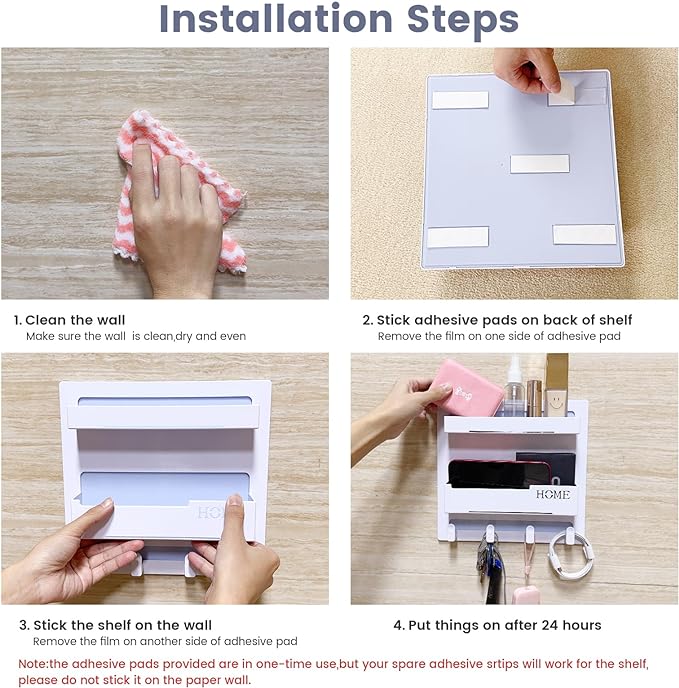 Installation Steps

1. Clean the wall
Make sure the wall is clean,dry and even

2. Stick adhesive pads on back of shelf
Remove the film on one side of adhesive pad

HOME

HOME

3. Stick the shelf on the wall
Remove the film on another side of adhesive pad

4. Put things on after 24 hours

Note:the adhesive pads provided are in one-time use,but your spare adhesive srtips will work for the shelf, please do not stick it on the paper wall.