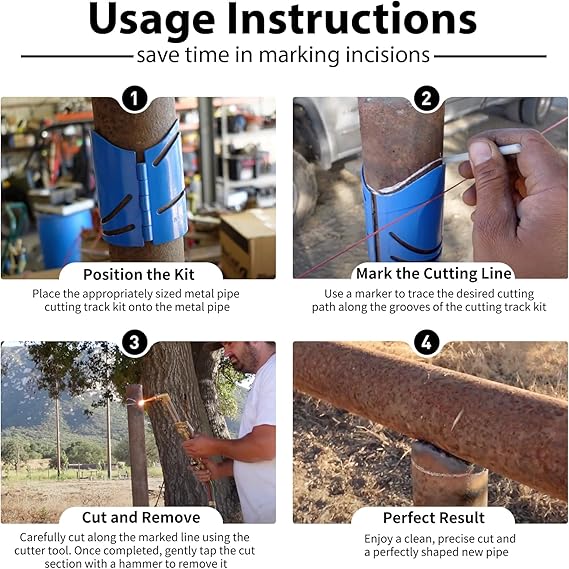 Usage Instructions

save time in marking incisions

1

Position the Kit

Place the appropriately sized metal pipe cutting track kit onto the metal pipe

2

Mark the Cutting Line

Use a marker to trace the desired cutting path along the grooves of the cutting track kit

3

Cut and Remove

Carefully cut along the marked line using the cutter tool. Once completed, gently tap the cut section with a hammer to remove it

4

Perfect Result

Enjoy a clean, precise cut and a perfectly shaped new pipe