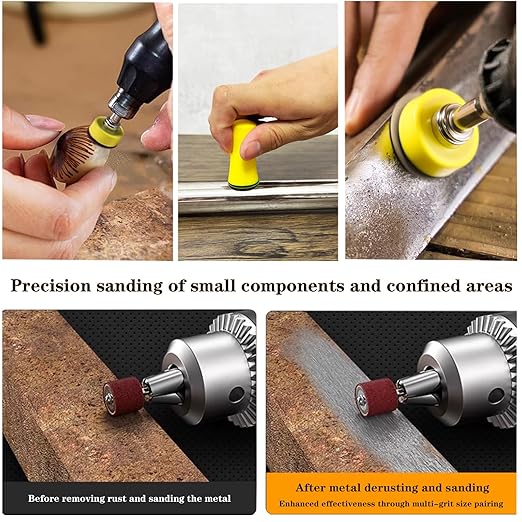 Precision sanding of small components and confined areas

Before removing rust and sanding the metal

After metal derusting and sanding

Enhanced effectiveness through multi-grit size pairing