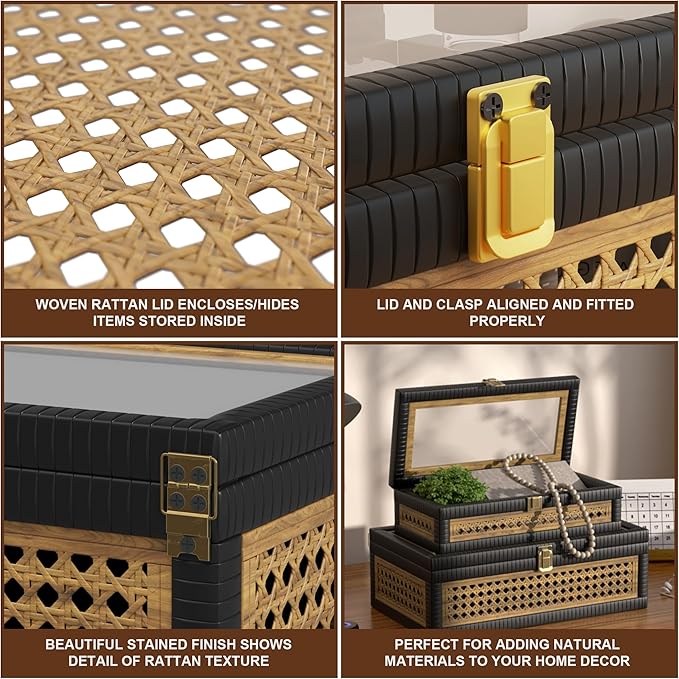 WOVEN RATTAN LID ENCLOSES/HIDES ITEMS STORED INSIDE

LID AND CLASP ALIGNED AND FITTED PROPERLY

BEAUTIFUL STAINED FINISH SHOWS DETAIL OF RATTAN TEXTURE

PERFECT FOR ADDING NATURAL MATERIALS TO YOUR HOME DECOR