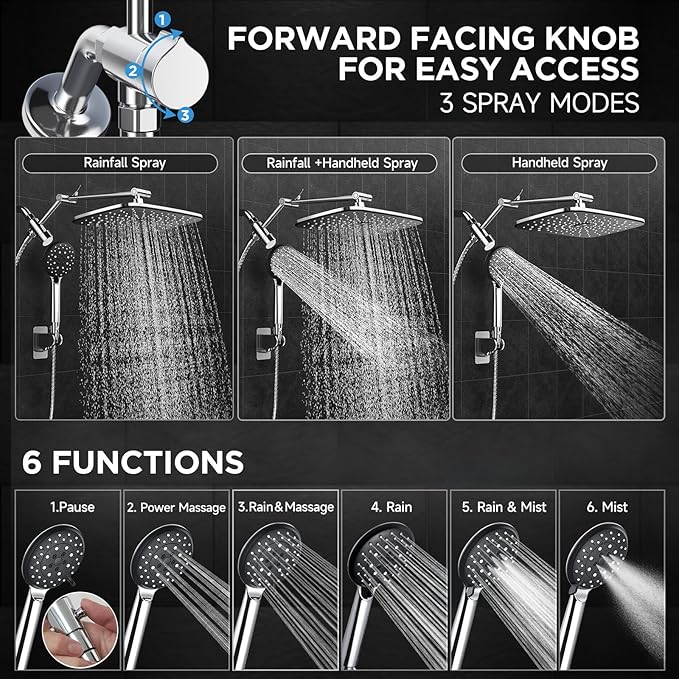 1
2
3

FORWARD FACING KNOB FOR EASY ACCESS
3 SPRAY MODES

Rainfall Spray

Rainfall +Handheld Spray

Handheld Spray

6 FUNCTIONS

1.Pause

2. Power Massage

3.Rain&Massage

4. Rain

5. Rain & Mist

6. Mist