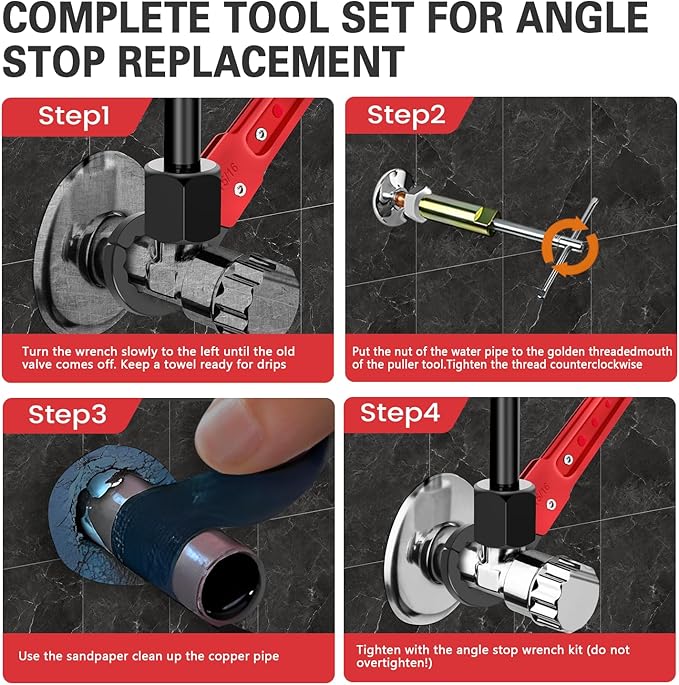 COMPLETE TOOL SET FOR ANGLE STOP REPLACEMENT

Step1

Turn the wrench slowly to the left until the old valve comes off. Keep a towel ready for drips

Step2

Put the nut of the water pipe to the golden threadedmouth of the puller tool.Tighten the thread counterclockwise

Step3

Use the sandpaper clean up the copper pipe

Step4

Tighten with the angle stop wrench kit (do not overtighten!)