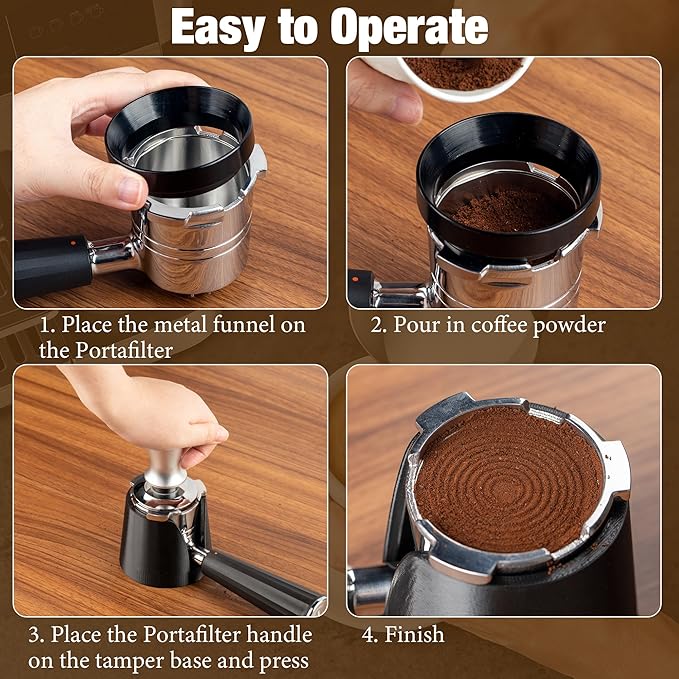 Easy to Operate

1. Place the metal funnel on the Portafilter

2. Pour in coffee powder

3. Place the Portafilter handle on the tamper base and press

4. Finish