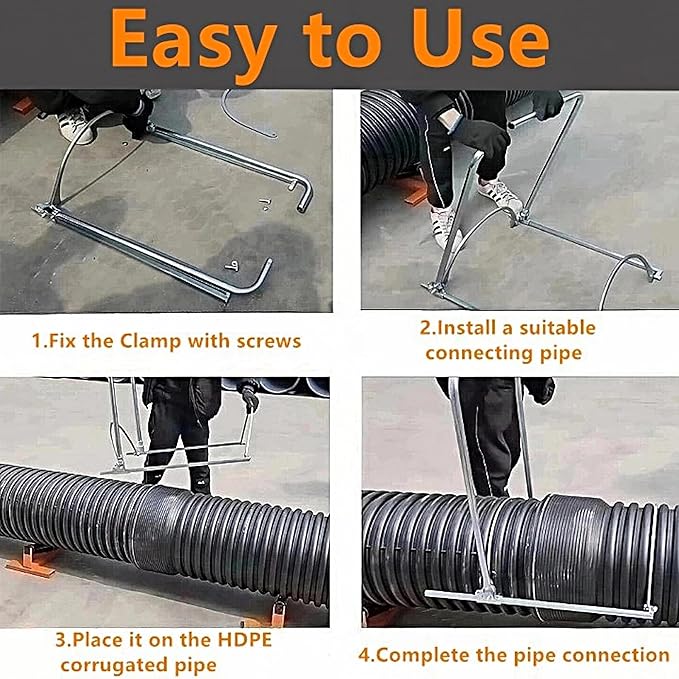 Easy to Use

1.Fix the Clamp with screws

2.Install a suitable connecting pipe

3.Place it on the HDPE corrugated pipe

4.Complete the pipe connection