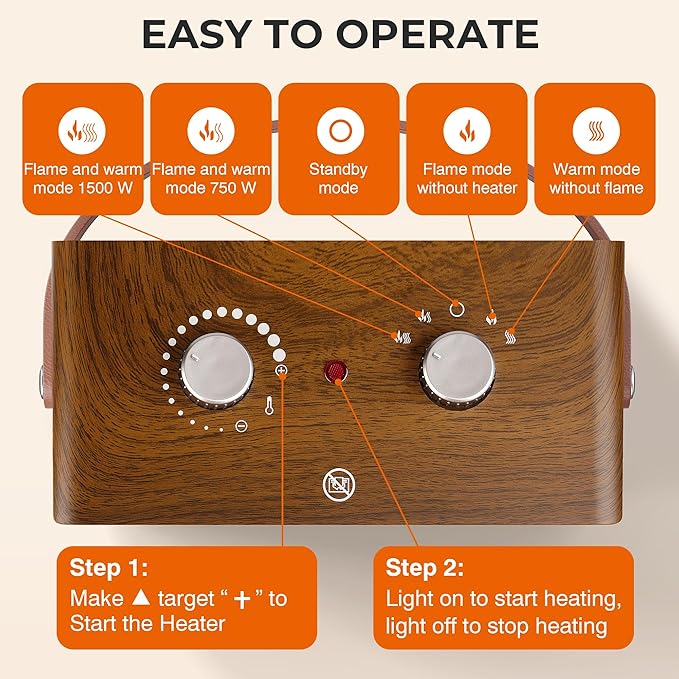 EASY TO OPERATE

Flame and warm mode 1500 W

Flame and warm mode 750 W

Standby mode

Flame mode without heater

Warm mode without flame

Step 1:
Make ▲ target " + " to Start the Heater

Step 2:
Light on to start heating, light off to stop heating