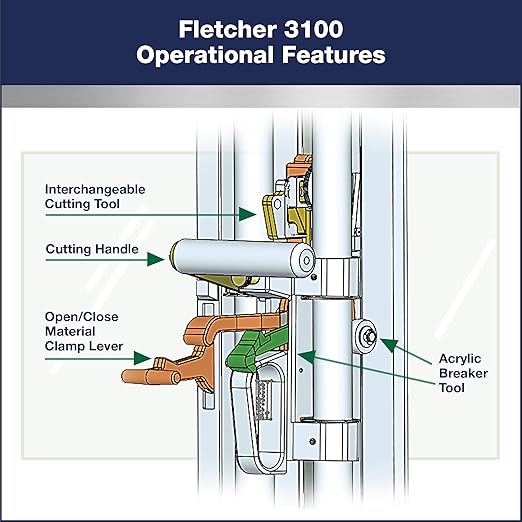 Fletcher 3100
Operational Features

Interchangeable Cutting Tool

Cutting Handle

Open/Close Material Clamp Lever

Acrylic Breaker Tool