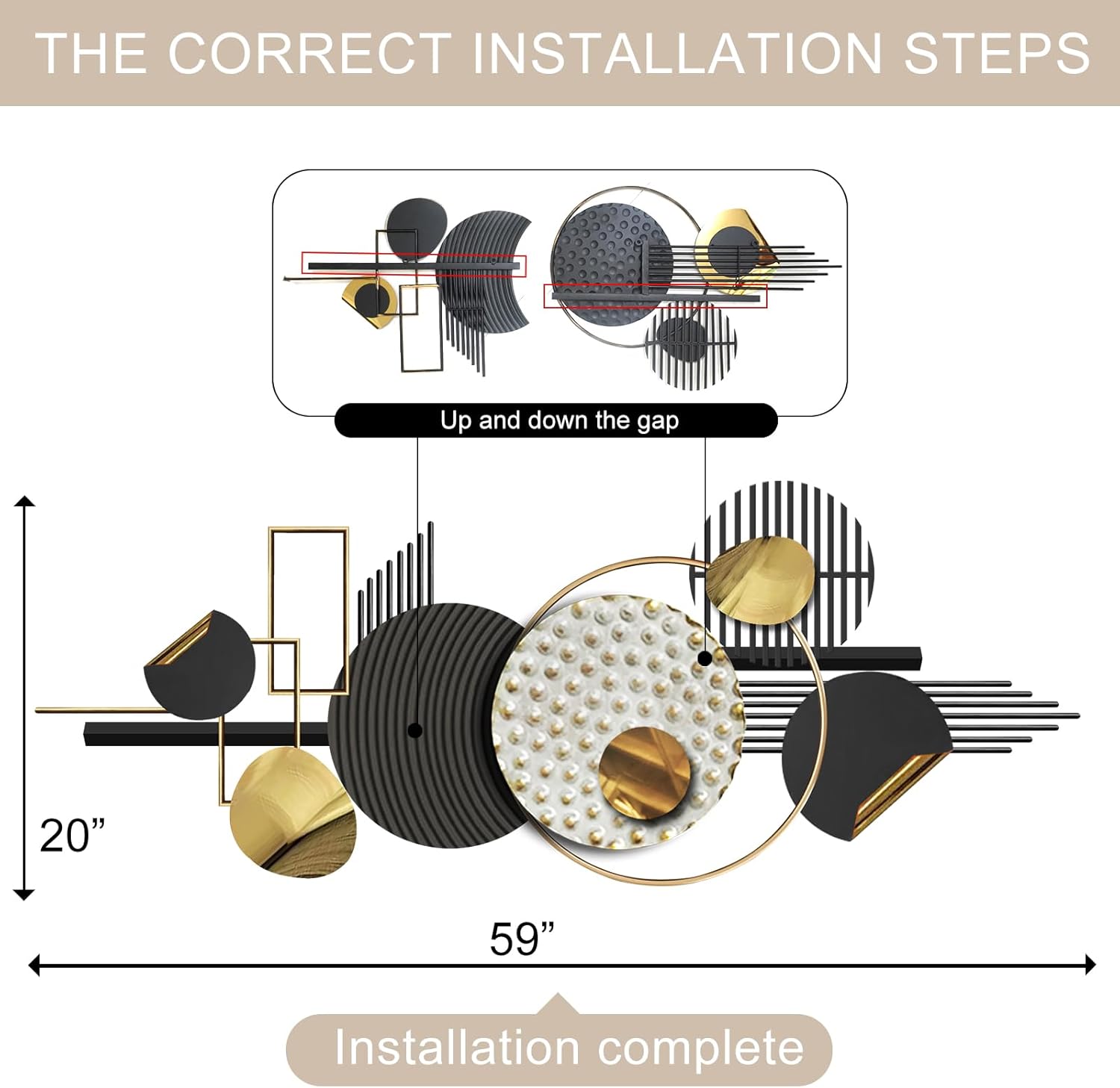 THE CORRECT INSTALLATION STEPS

Up and down the gap

20”

59”

Installation complete