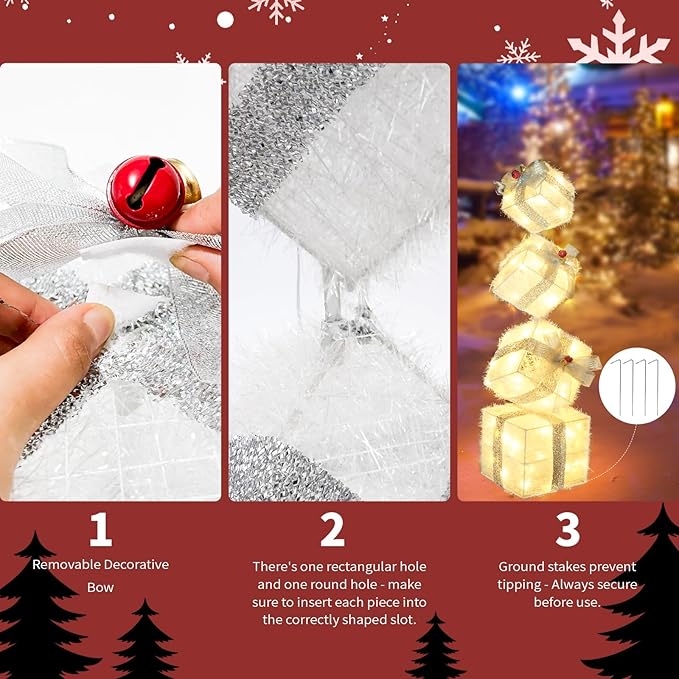 1

Removable Decorative Bow

2

There's one rectangular hole and one round hole - make sure to insert each piece into the correctly shaped slot.

3

Ground stakes prevent tipping - Always secure before use.