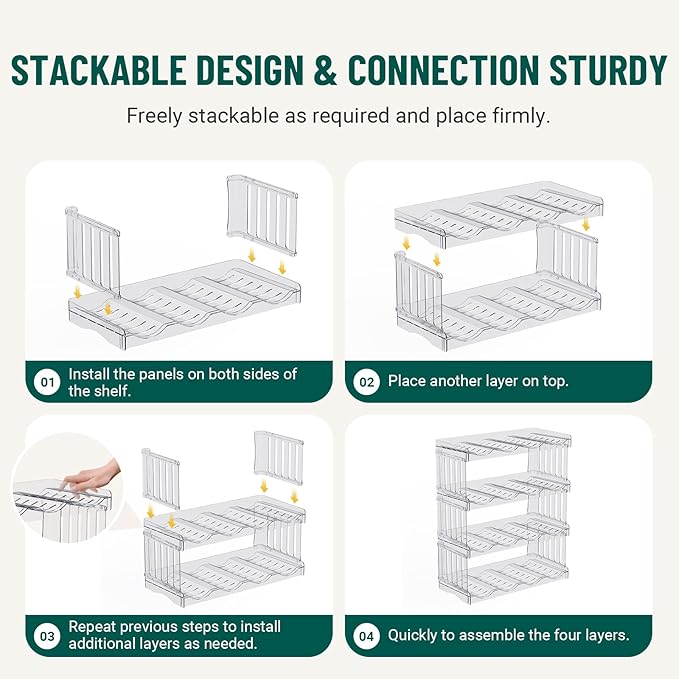 STACKABLE DESIGN & CONNECTION STURDY

Freely stackable as required and place firmly.

01 Install the panels on both sides of the shelf.

02 Place another layer on top.

03 Repeat previous steps to install additional layers as needed.

04 Quickly to assemble the four layers.