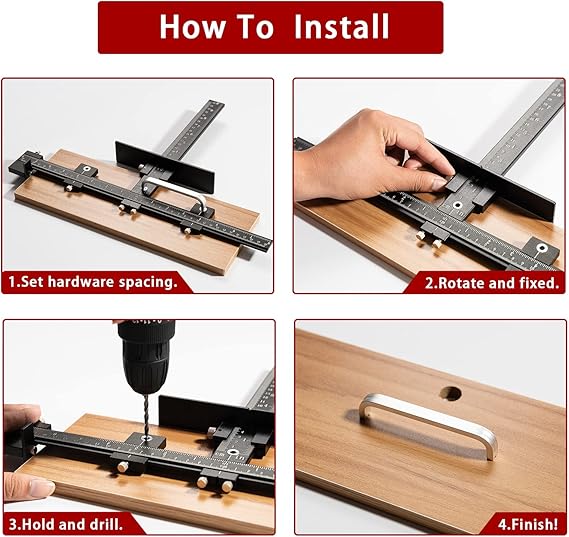 How To Install

1.Set hardware spacing.

2.Rotate and fixed.

3.Hold and drill.

4.Finish!