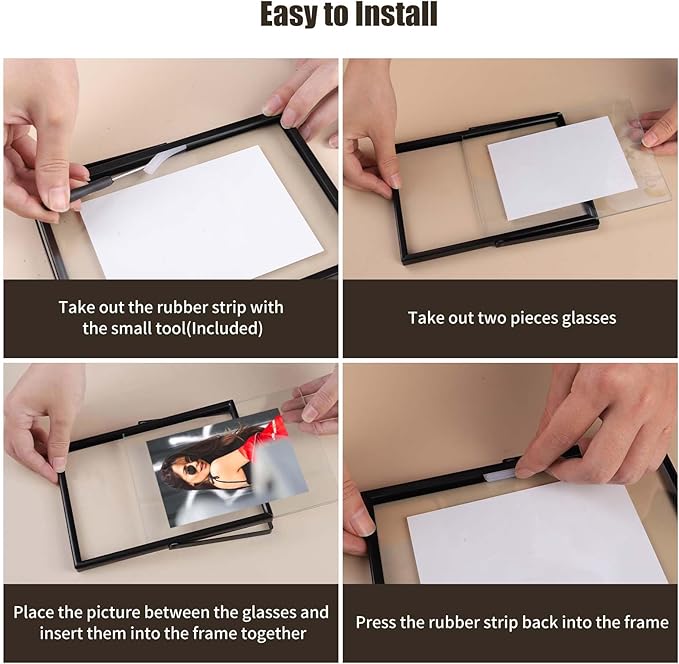 Easy to Install

Take out the rubber strip with the small tool(Included)

Take out two pieces glasses

Place the picture between the glasses and insert them into the frame together

Press the rubber strip back into the frame