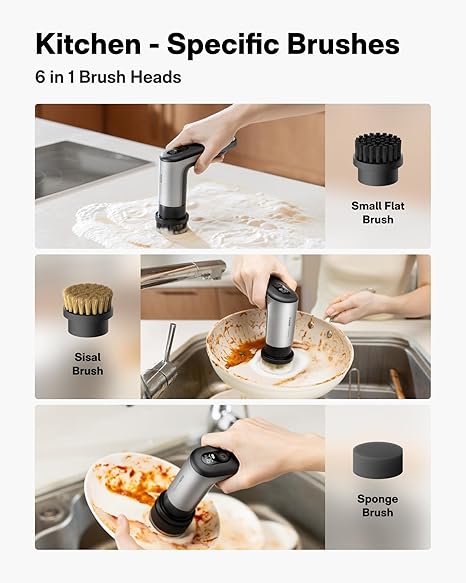 Kitchen - Specific Brushes

6 in 1 Brush Heads

Small Flat Brush

Sisal Brush

Sponge Brush