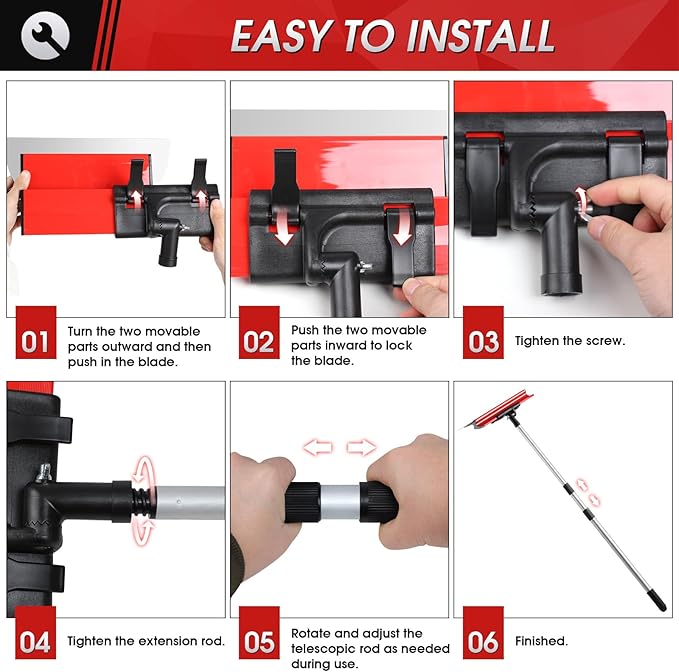 EASY TO INSTALL

01 Turn the two movable parts outward and then push in the blade.

02 Push the two movable parts inward to lock the blade.

03 Tighten the screw.

04 Tighten the extension rod.

05 Rotate and adjust the telescopic rod as needed during use.

06 Finished.