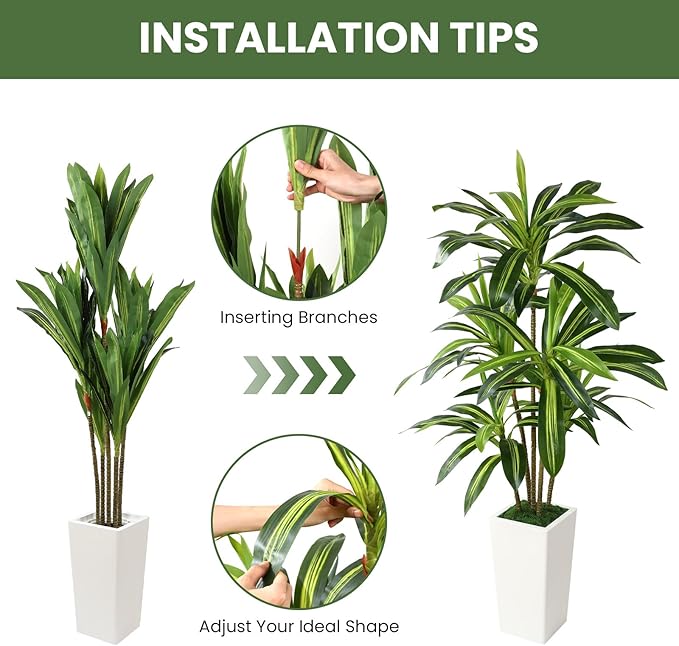 INSTALLATION TIPS

Inserting Branches

Adjust Your Ideal Shape