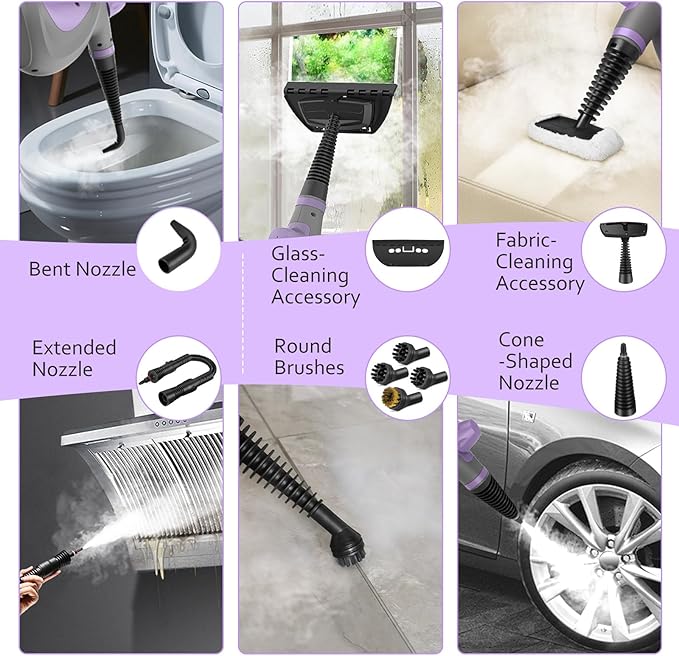 Bent Nozzle

Glass-Cleaning Accessory

Fabric-Cleaning Accessory

Extended Nozzle

Round Brushes

Cone -Shaped Nozzle