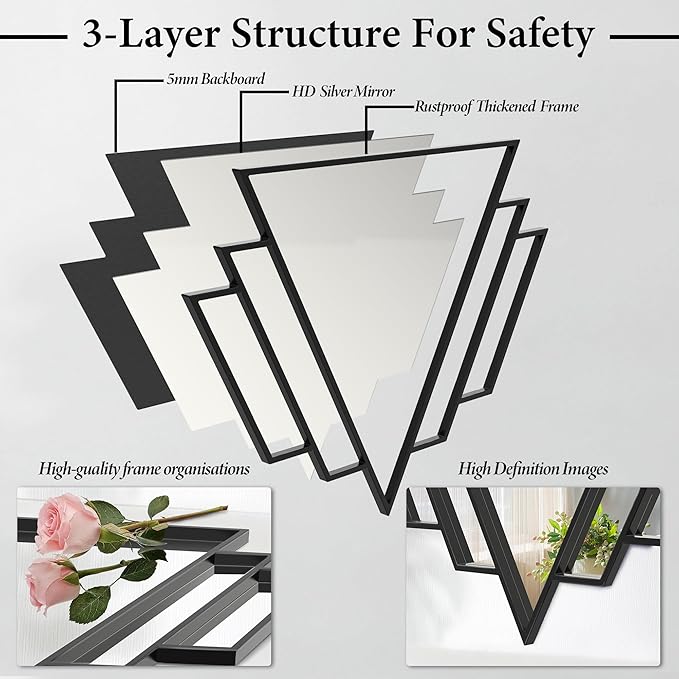 3-Layer Structure For Safety

5mm Backboard

HD Silver Mirror

Rustproof Thickened Frame

High-quality frame organisations

High Definition Images