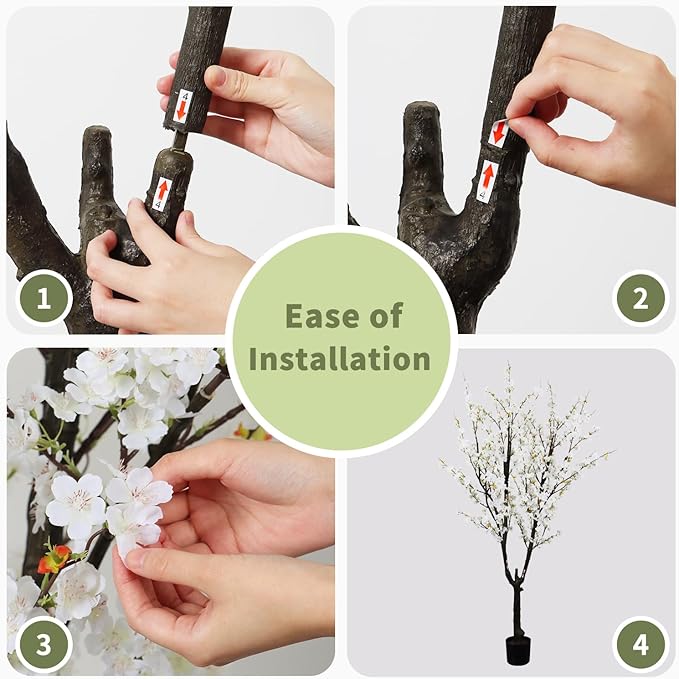 4

4

1

2

Ease of Installation

3

4