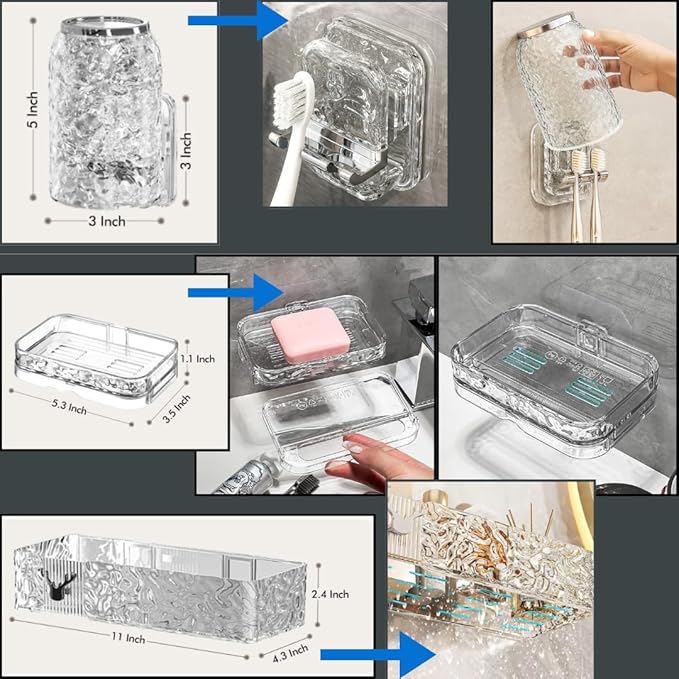 5 Inch
3 Inch
3 Inch

1.1 Inch
5.3 Inch
3.5 Inch

2.4 Inch
11 Inch
4.3 Inch