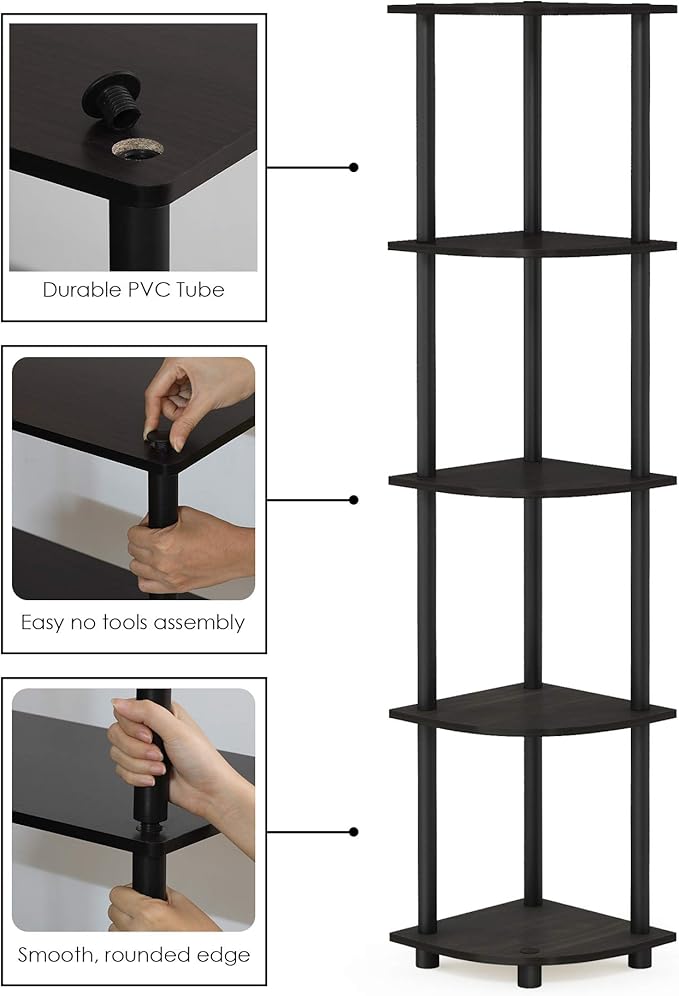 Durable PVC Tube

Easy no tools assembly

Smooth, rounded edge