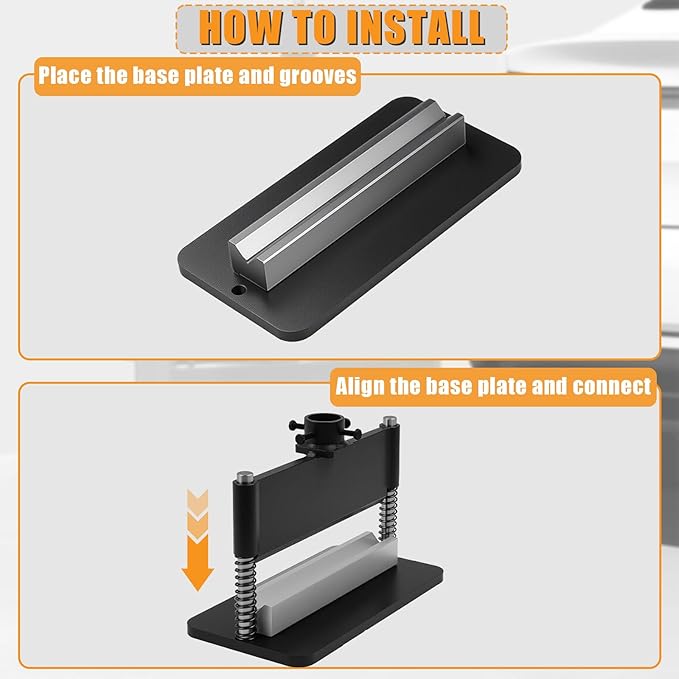 HOW TO INSTALL

Place the base plate and grooves

Align the base plate and connect