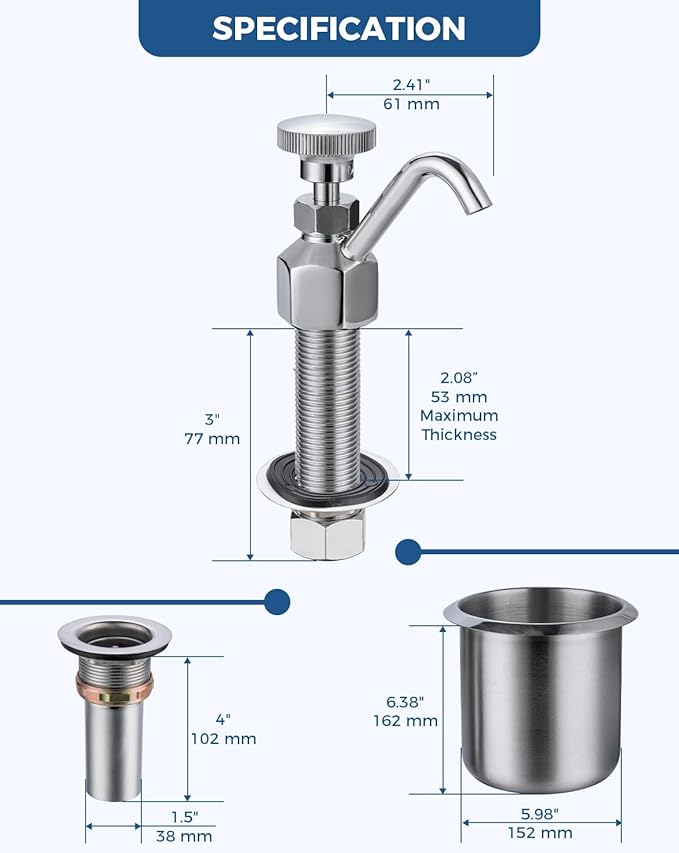 SPECIFICATION

2.41"
61 mm

3"
77 mm

2.08"
53 mm
Maximum
Thickness

4"
102 mm

1.5"
38 mm

6.38"
162 mm

5.98"
152 mm