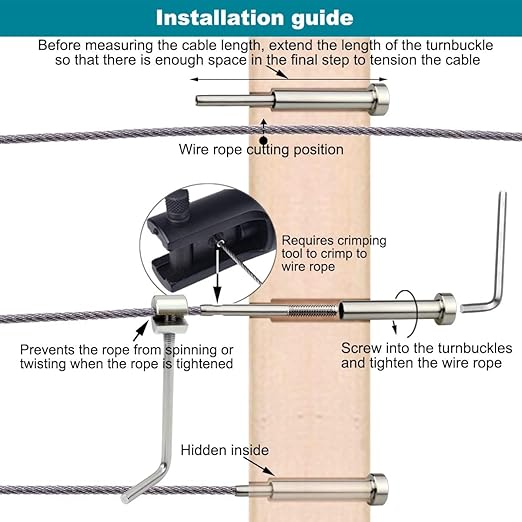 Installation guide

Before measuring the cable length, extend the length of the turnbuckle so that there is enough space in the final step to tension the cable

Wire rope cutting position

Requires crimping tool to crimp to wire rope

Prevents the rope from spinning or twisting when the rope is tightened

Screw into the turnbuckles and tighten the wire rope

Hidden inside