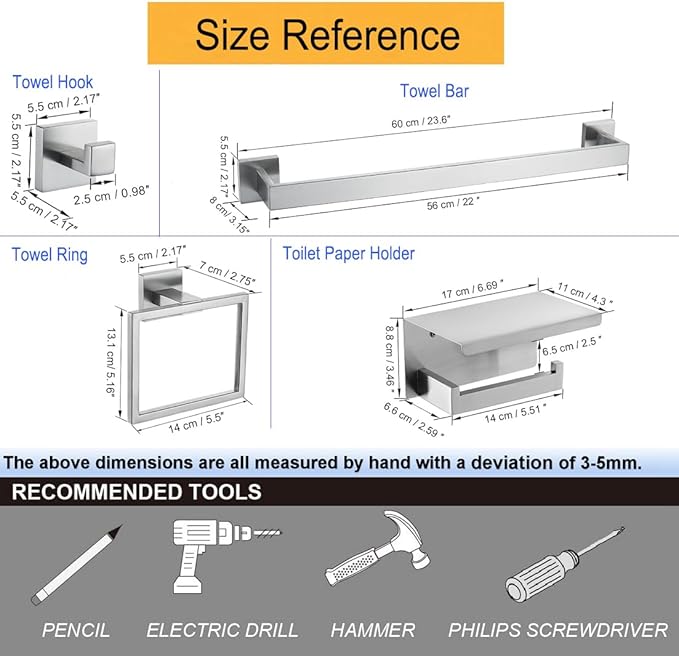 Size Reference

Towel Hook
5.5 cm / 2.17"
5.5 cm / 2.17"
2.5 cm / 0.98"
5.5 cm / 2.17"

Towel Bar
60 cm / 23.6"
5.5 cm / 2.17"
8 cm/ 3.15"
56 cm / 22 "

Towel Ring
5.5 cm / 2.17"
7 cm / 2.75"
13.1 cm/ 5.16"
14 cm / 5.5"

Toilet Paper Holder
17 cm / 6.69 "
11 cm / 4.3 "
8.8 cm / 3.46 "
6.5 cm / 2.5 "
6.6 cm / 2.59 "
14 cm / 5.51 "

The above dimensions are all measured by hand with a deviation of 3-5mm.

RECOMMENDED TOOLS

PENCIL ELECTRIC DRILL HAMMER PHILIPS SCREWDRIVER